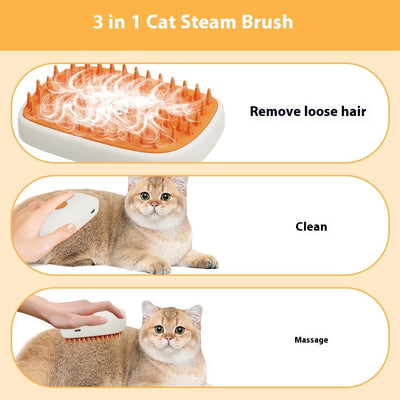 3 in 1 Cat Steam Brush

Remove loose hair

Clean

Massage